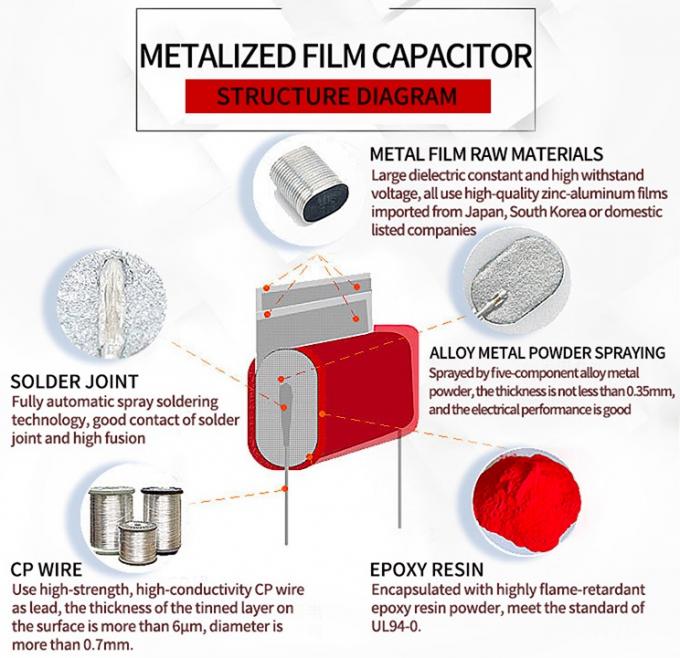 METALIZED FILM CAPACITOR
STRUCTURE DIAGRAM

METAL FILM RAW MATERIALS
Large dielectric constant and high withstand voltage, all use high-quality zinc-aluminum films imported from Japan, South Korea or domestic listed companies

ALLOY METAL POWDER SPRAYING
Sprayed by five-component alloy metal powder, the thickness is not less than 0.35mm, and the electrical performance is good

SOLDER JOINT
Fully automatic spray soldering technology, good contact of solder joint and high fusion

CP WIRE
Use high-strength, high-conductivity CP wire as lead, the thickness of the tinned layer on the surface is more than 6μm, diameter is more than 0.7mm.

EPOXY RESIN
Encapsulated with highly flame-retardant epoxy resin powder, meet the standard of UL94-0.